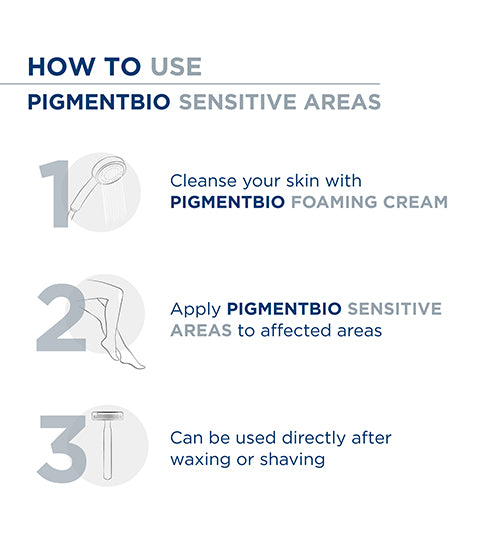 HOW TO USE

PIGMENTBIO SENSITIVE AREAS

1

Cleanse your skin with PIGMENTBIO FOAMING CREAM

2

Apply PIGMENTBIO SENSITIVE AREAS to affected areas

3

Can be used directly after waxing or shaving