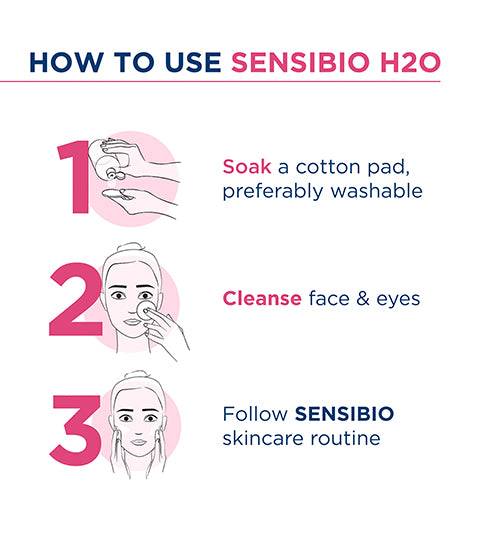 HOW TO USE SENSIBIO H2O

1 Soak a cotton pad, preferably washable

2 Cleanse face & eyes

3 Follow SENSIBIO skincare routine